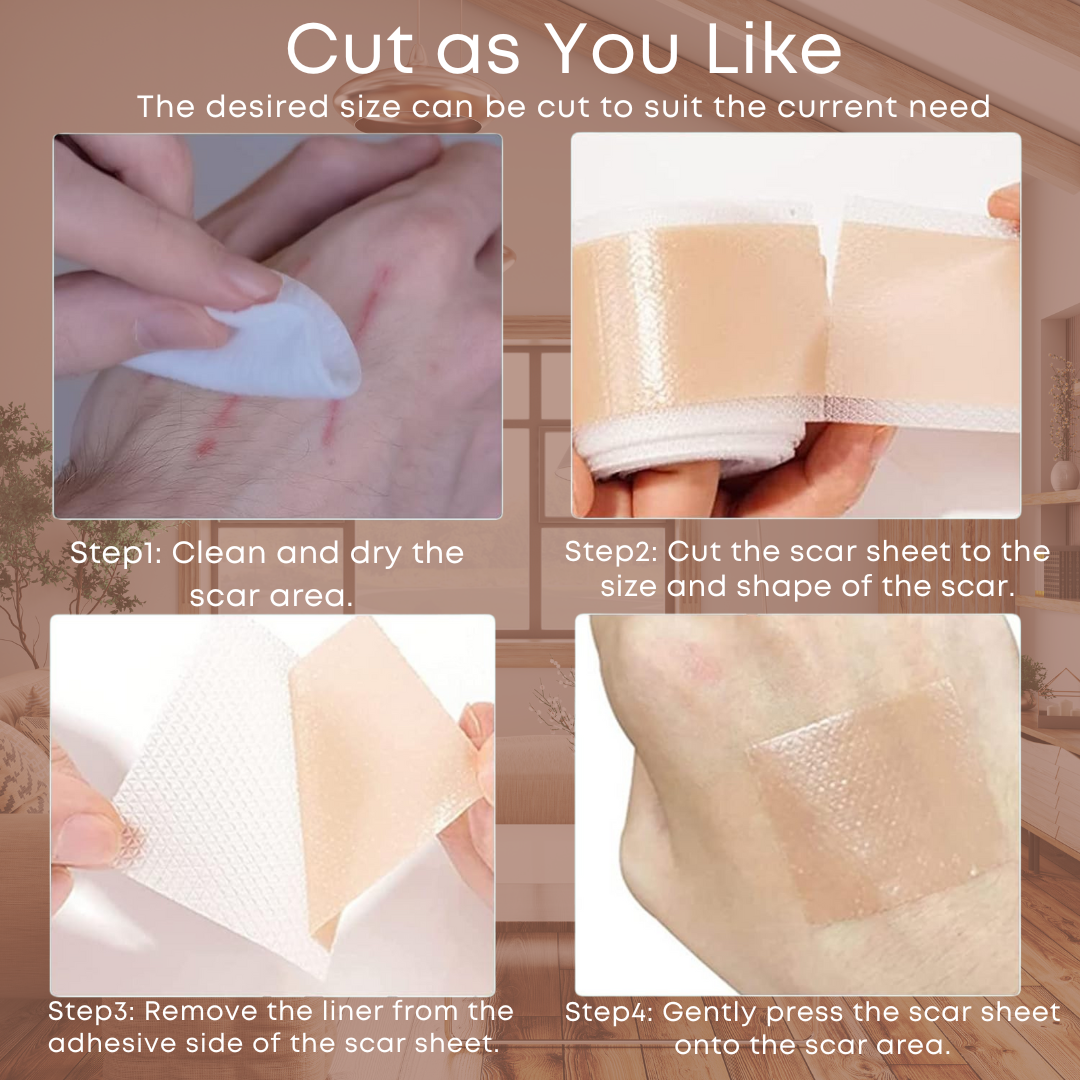 Cut as You Like

The desired size can be cut to suit the current need

Step1: Clean and dry the scar area.

Step2: Cut the scar sheet to the size and shape of the scar.

Step3: Remove the liner from the adhesive side of the scar sheet.

Step4: Gently press the scar sheet onto the scar area.