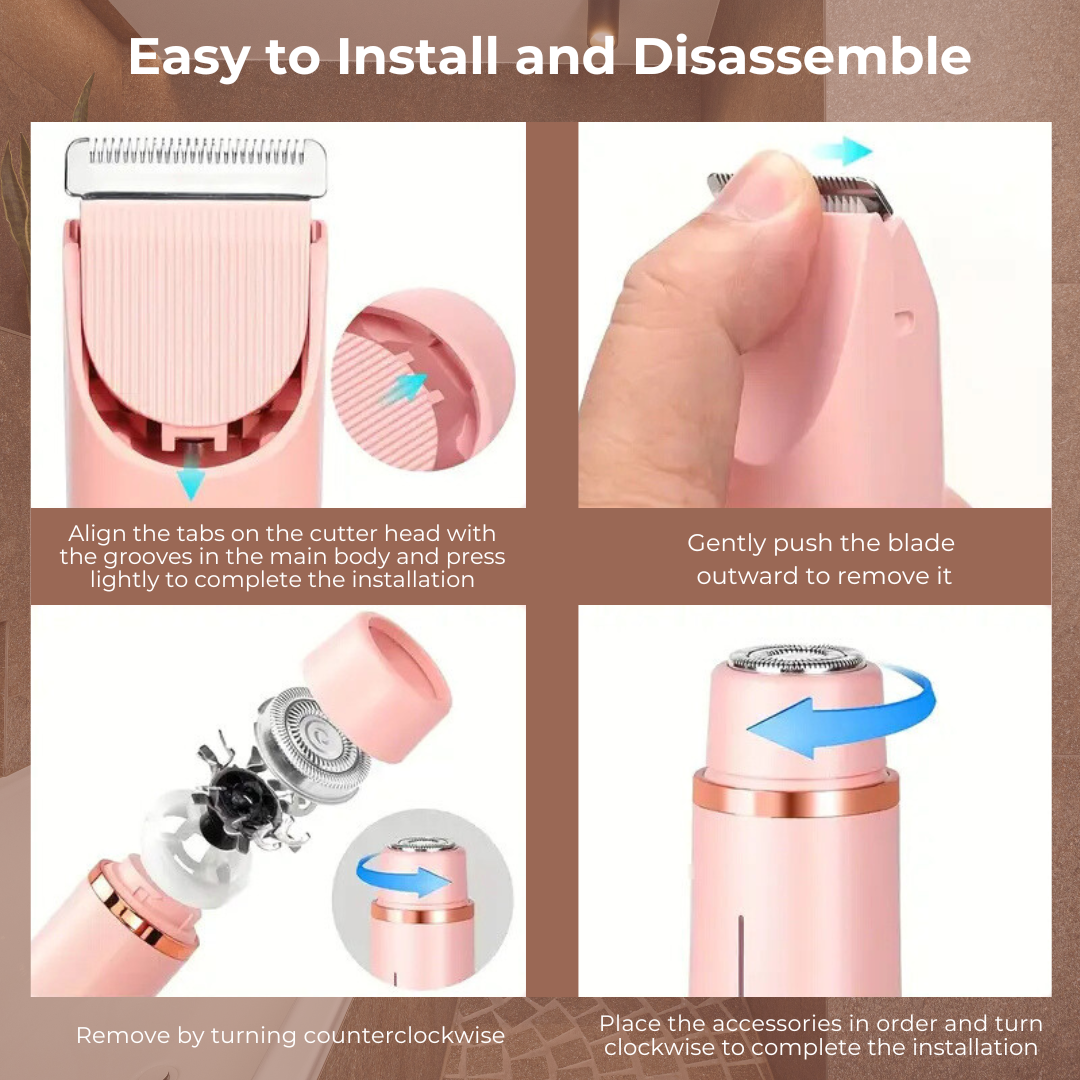 Easy to Install and Disassemble

Align the tabs on the cutter head with the grooves in the main body and press lightly to complete the installation

Gently push the blade outward to remove it

Remove by turning counterclockwise

Place the accessories in order and turn clockwise to complete the installation