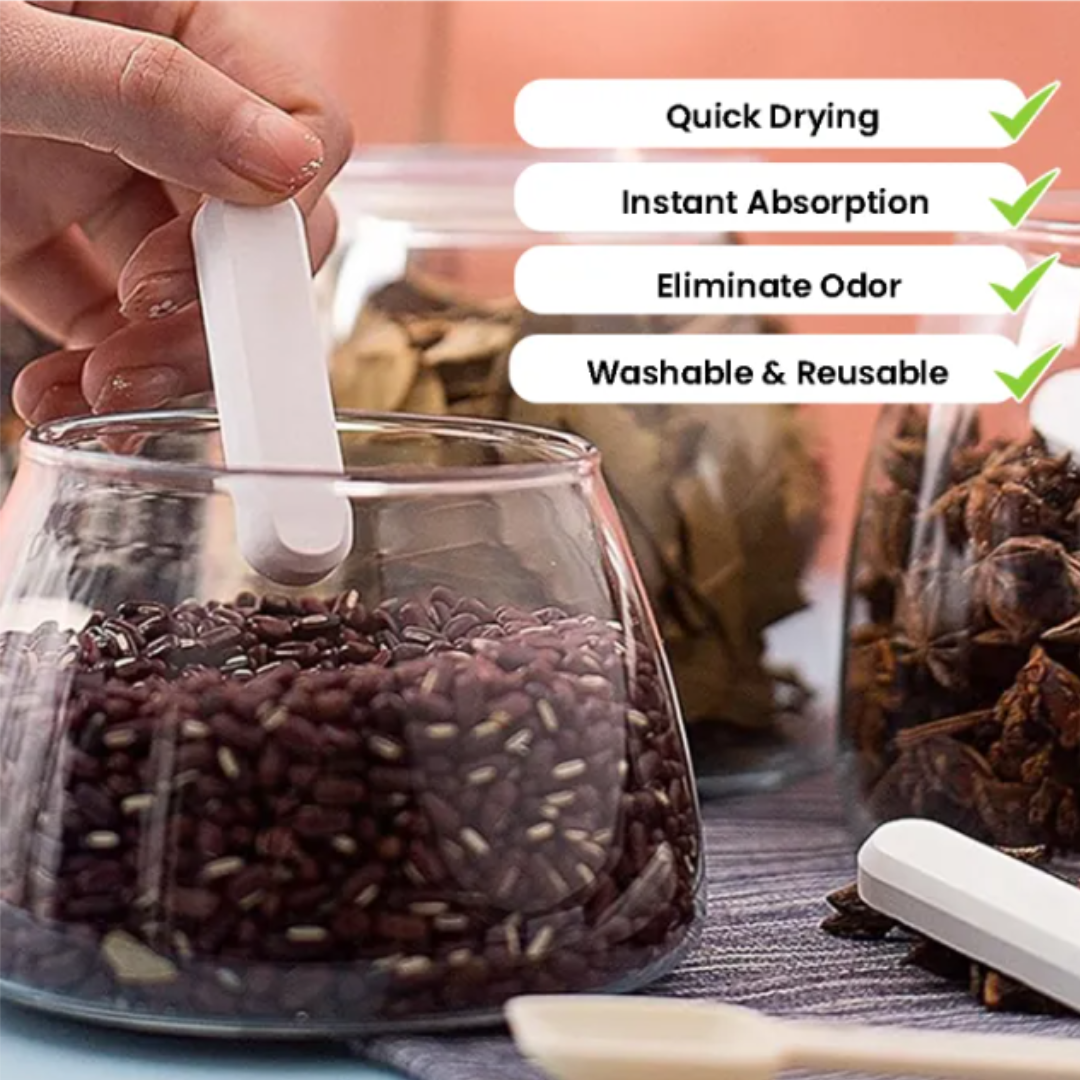 Quick Drying

Instant Absorption

Eliminate Odor

Washable & Reusable