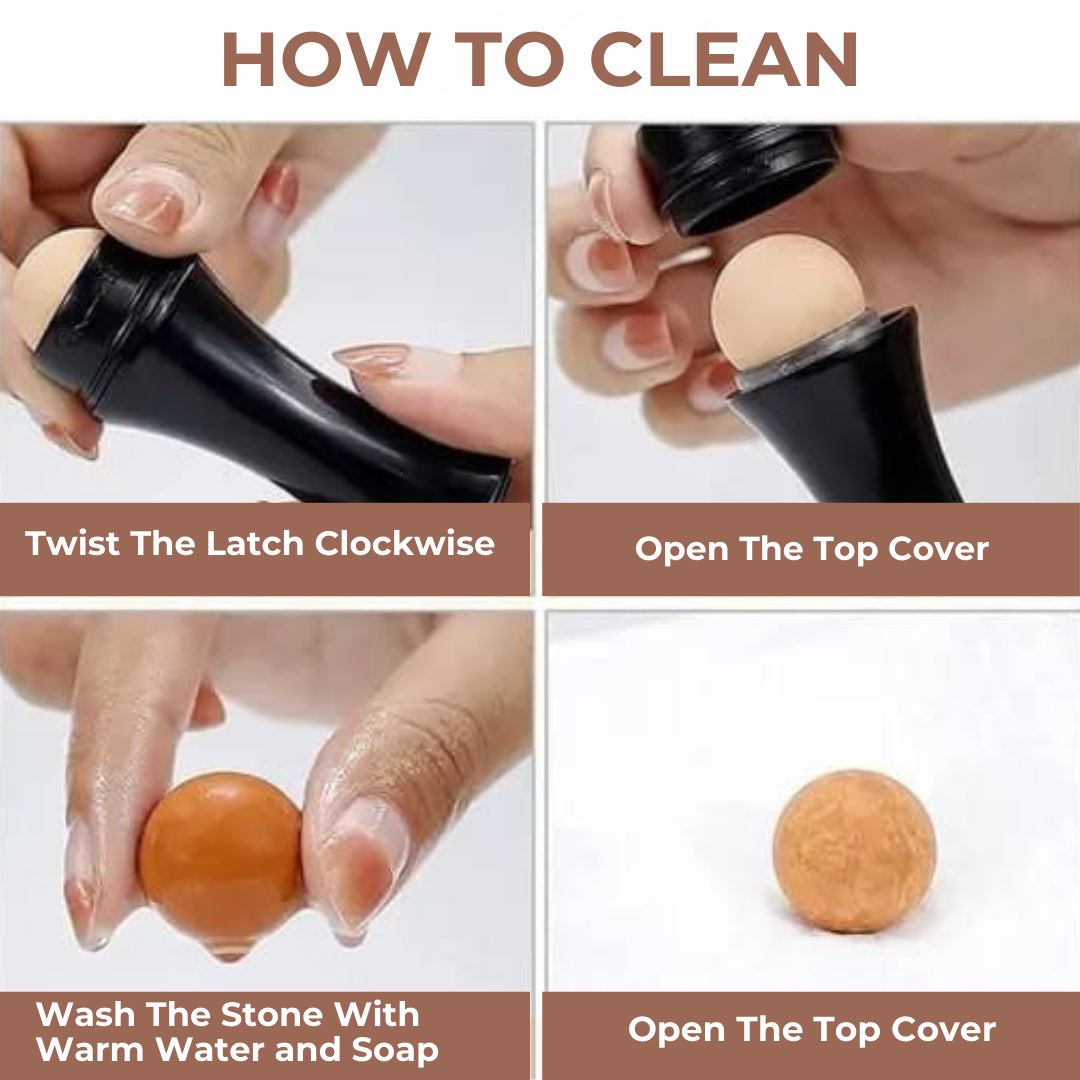 HOW TO CLEAN

Twist The Latch Clockwise

Open The Top Cover

Wash The Stone With Warm Water and Soap

Open The Top Cover