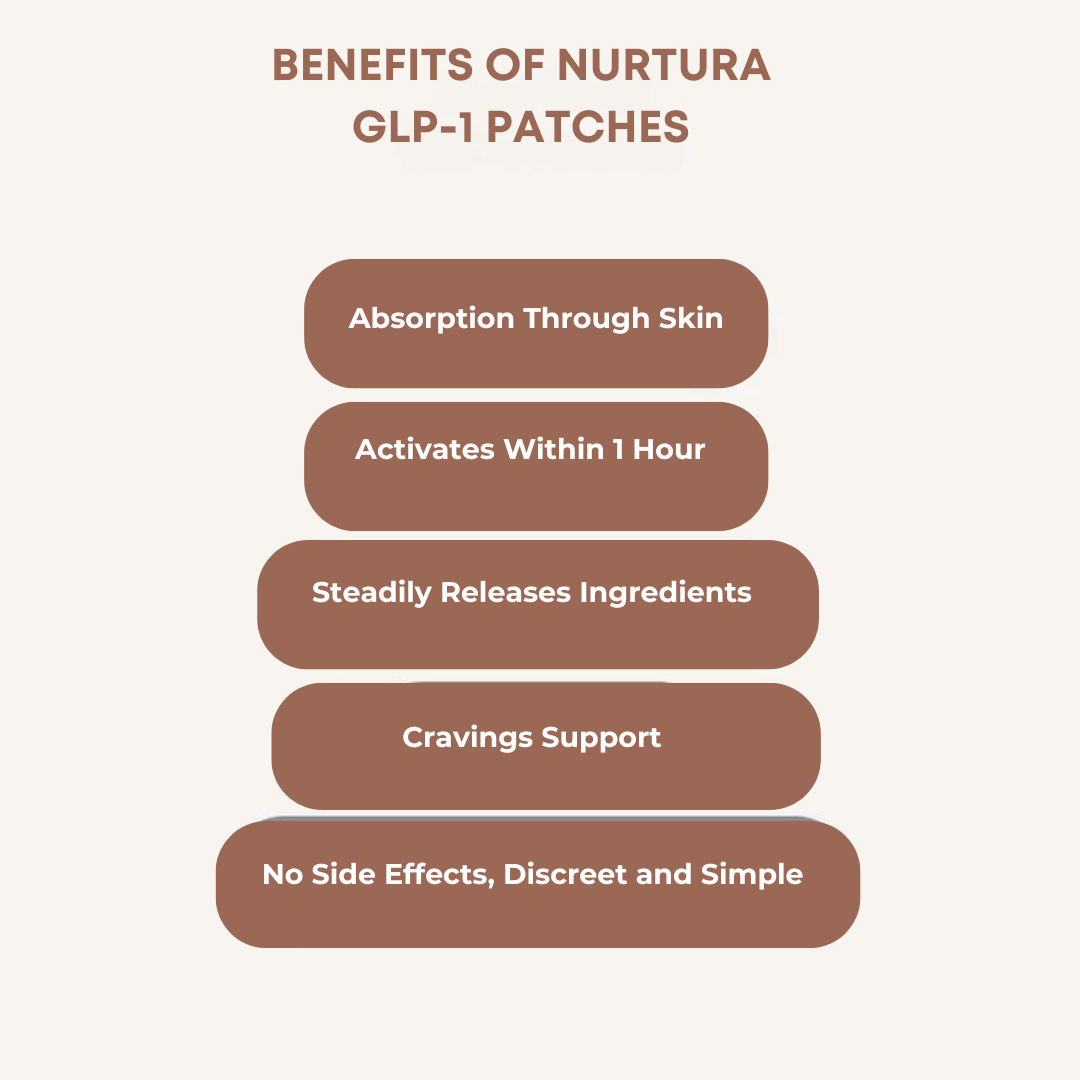 BENEFITS OF NURTURA GLP-1 PATCHES

Absorption Through Skin

Activates Within 1 Hour

Steadily Releases Ingredients

Cravings Support

No Side Effects, Discreet and Simple