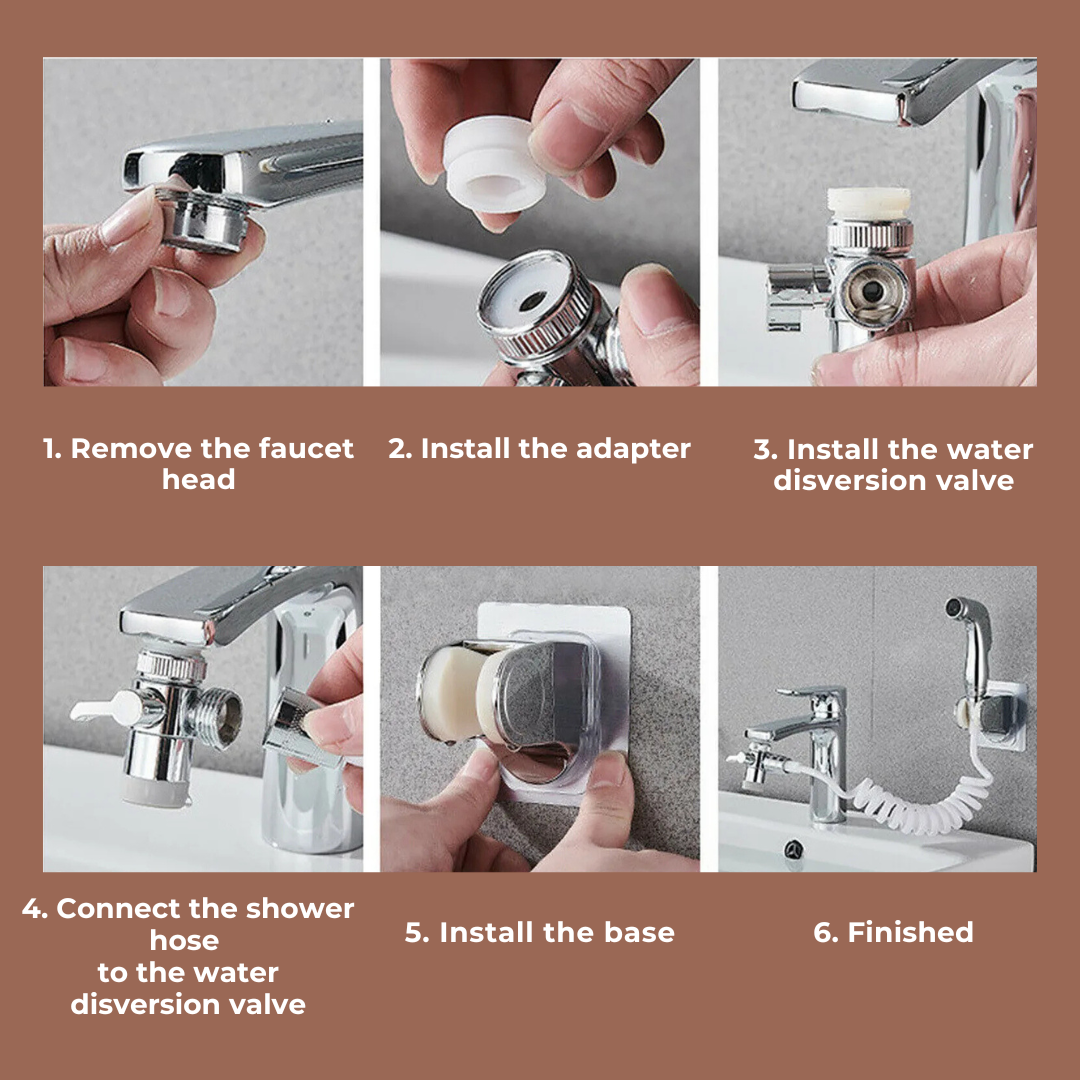 1. Remove the faucet head

2. Install the adapter

3. Install the water disversion valve

4. Connect the shower hose to the water disversion valve

5. Install the base

6. Finished