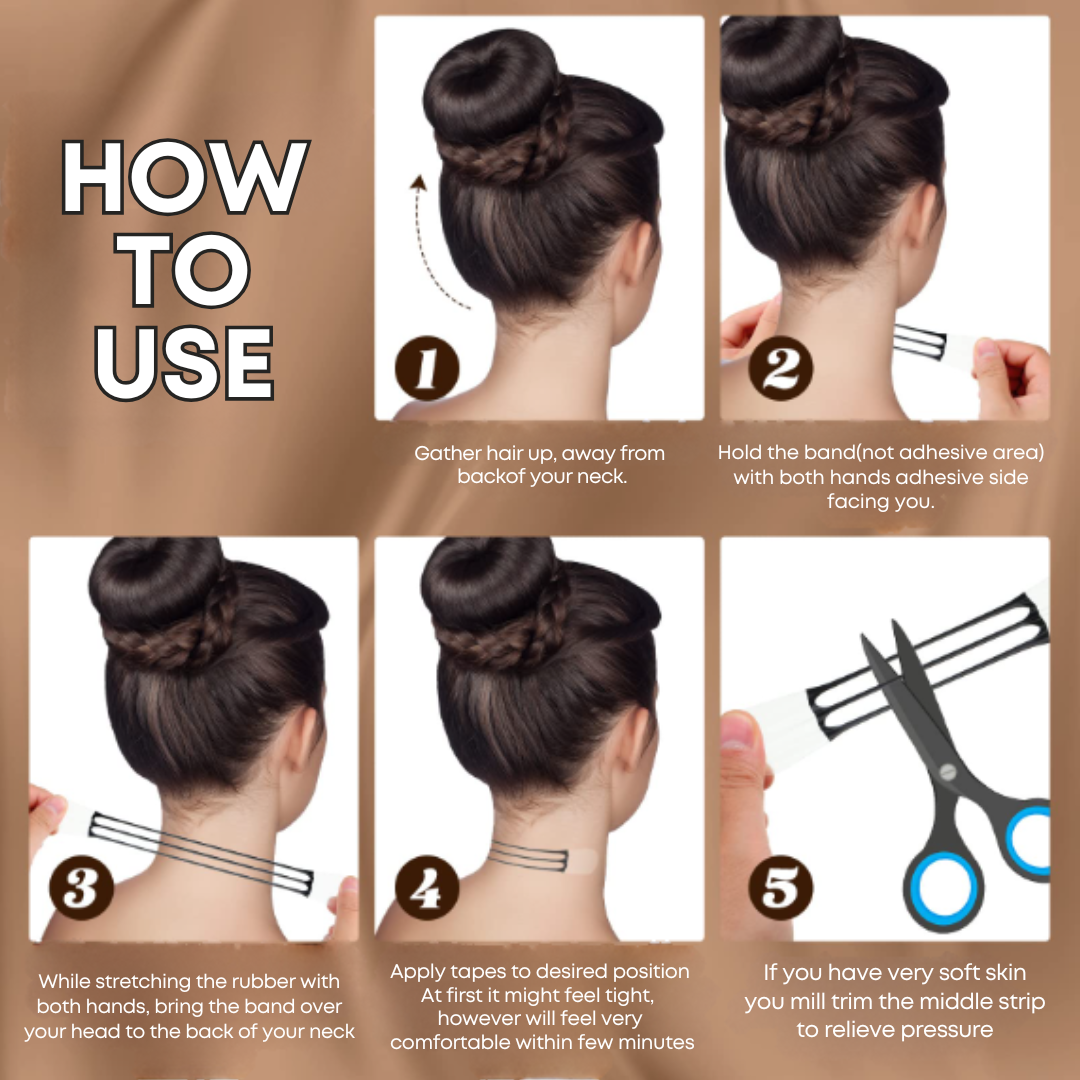 HOW TO USE

1

Gather hair up, away from backof your neck.

2

Hold the band(not adhesive area) with both hands adhesive side facing you.

3

While stretching the rubber with both hands, bring the band over your head to the back of your neck

4

Apply tapes to desired position At first it might feel tight, however will feel very comfortable within few minutes

5

If you have very soft skin you mill trim the middle strip to relieve pressure